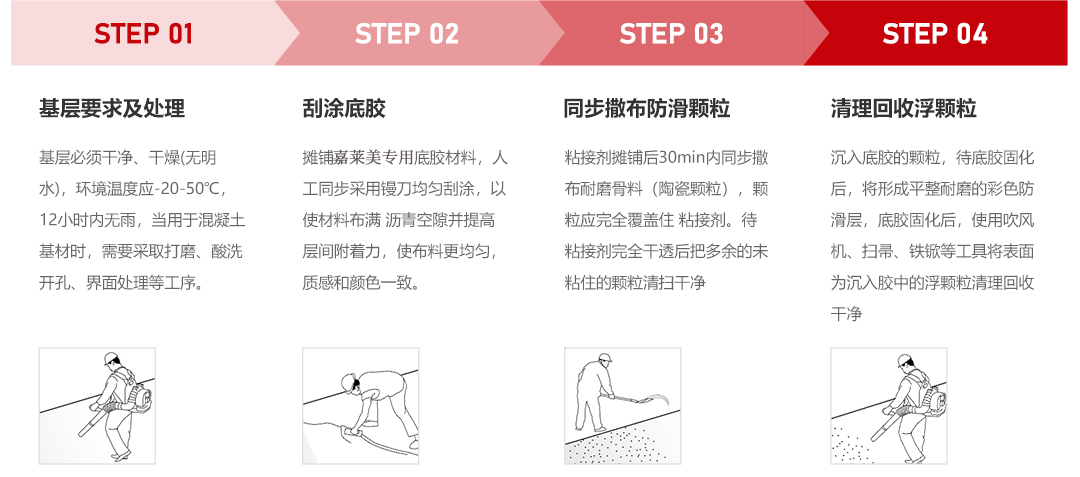 STEP 01

基层要求及处理

基层必须干净、干燥(无明水)，环境温度应-20-50℃，12小时内无雨，当用于混凝土基材时，需要采取打磨、酸洗开孔、界面处理等工序。

STEP 02

刮涂底胶

摊铺嘉莱美专用底胶材料，人工同步采用镘刀均匀刮涂，以使材料布满 沥青空隙并提高层间附着力，使布料更均匀，质感和颜色一致。

STEP 03

同步撒布防滑颗粒

粘接剂摊铺后30min内同步撒布耐磨骨料（陶瓷颗粒），颗粒应完全覆盖住 粘接剂。待粘接剂完全干透后把多余的未粘住的颗粒清扫干净

STEP 04

清理回收浮颗粒

沉入底胶的颗粒，待底胶固化后，将形成平整耐磨的彩色防滑层，底胶固化后，使用吹风机、扫帚、铁锨等工具将表面为沉入胶中的浮颗粒清理回收干净